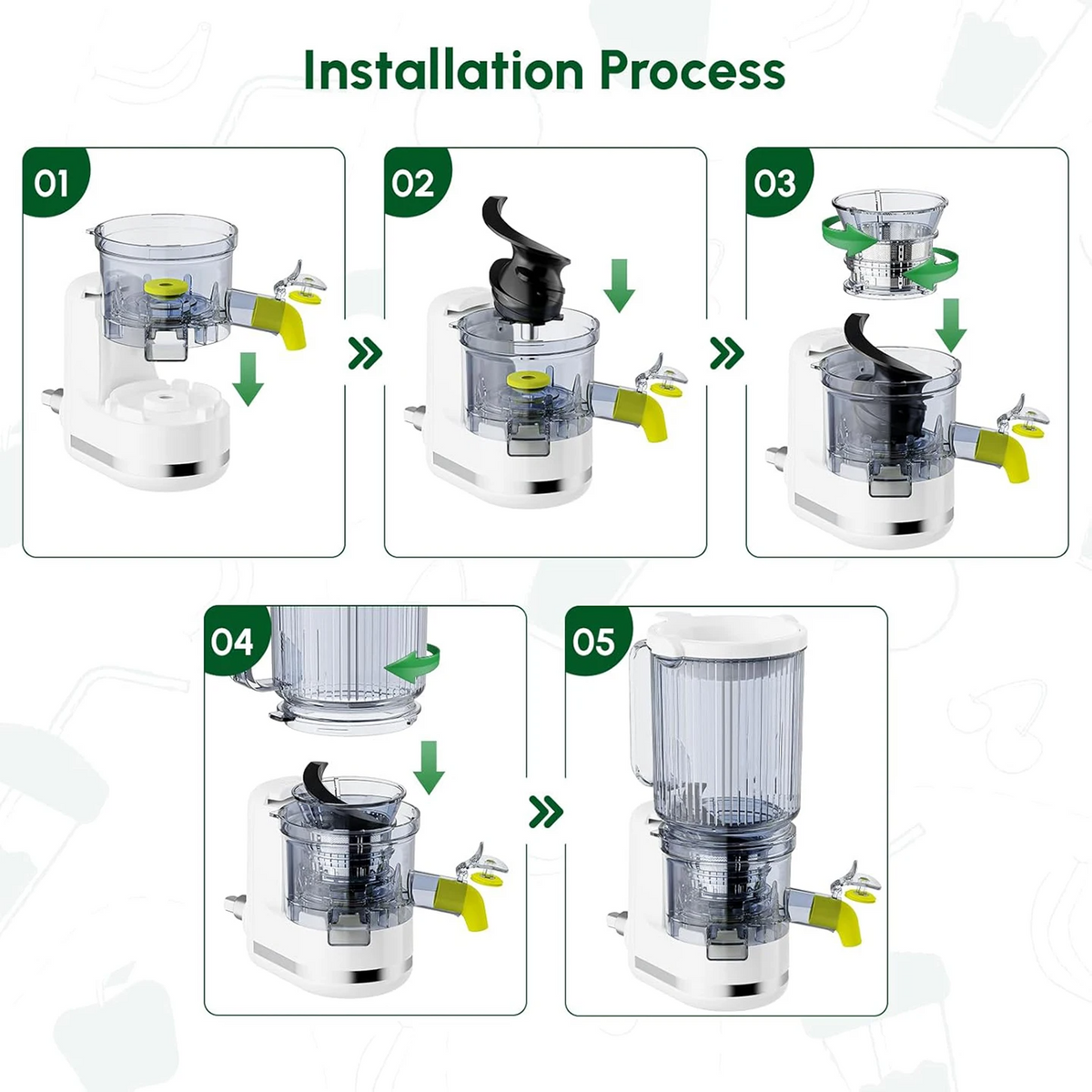 Installation Process

01

02

03

04

05